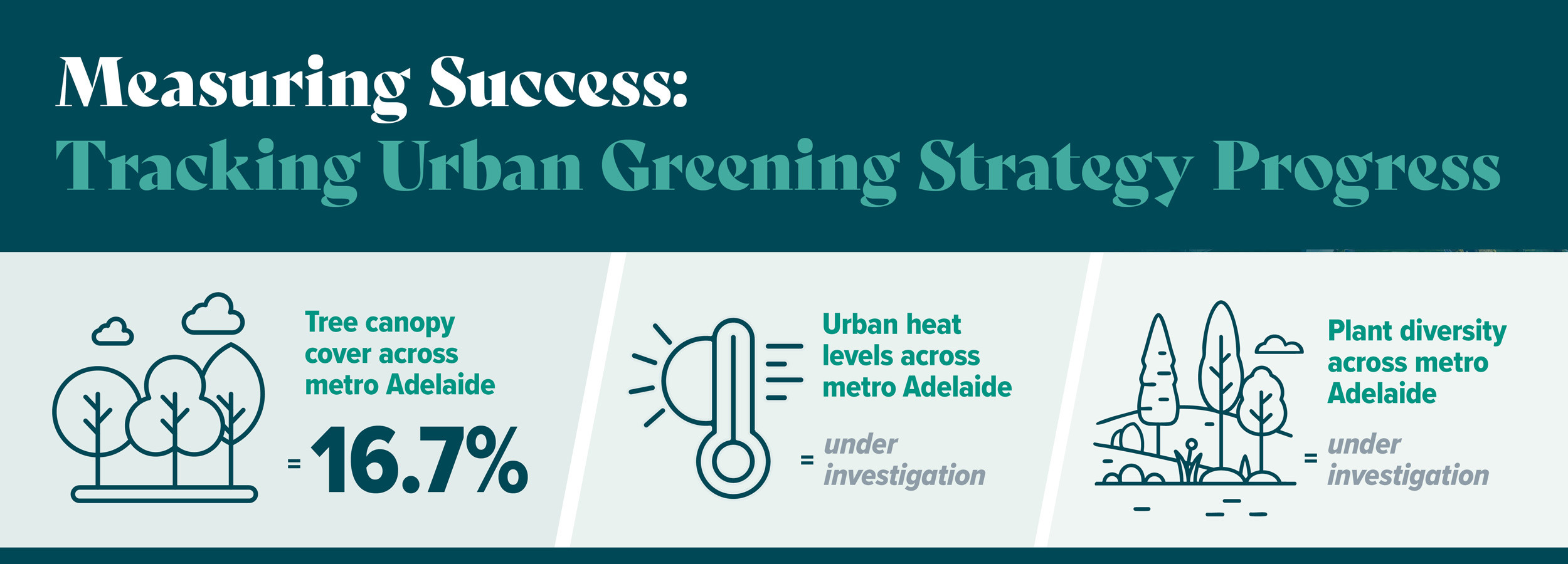 Measuring Success:
Tracking Urban Greening Strategy Progress

Tree canopy cover across metro Adelaide

= 16.7%

Urban heat levels across metro Adelaide

= under investigation

Plant diversity across metro Adelaide

= under investigation